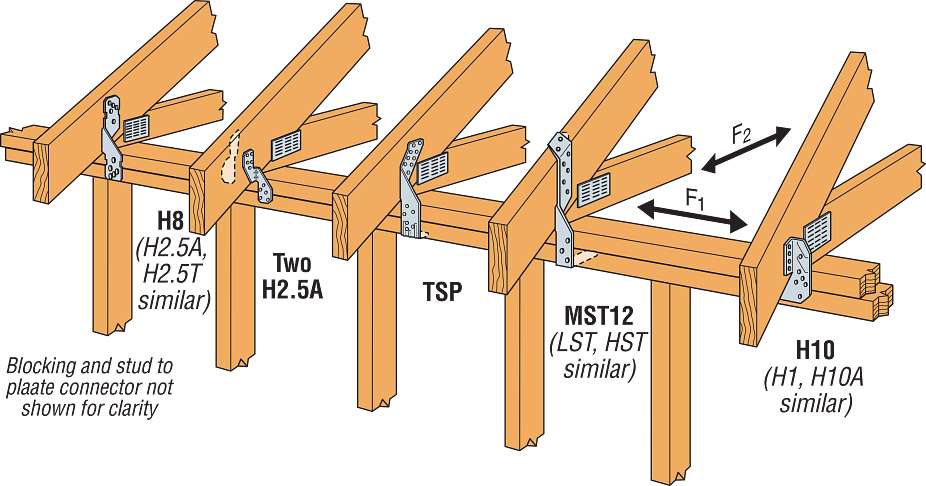 $F_2$

$F_1$

H8
(H2.5A, H2.5T similar)

Two H2.5A

TSP

MST12
(LST, HST similar)

H10
(H1, H10A similar)

Blocking and stud to plaate connector not shown for clarity