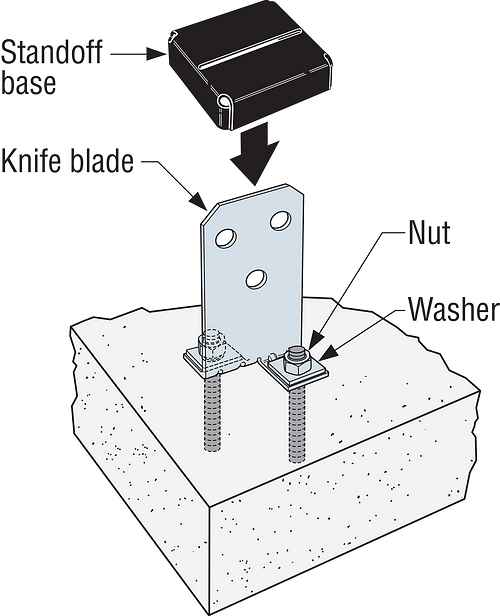 Standoff base

Knife blade

Nut

Washer