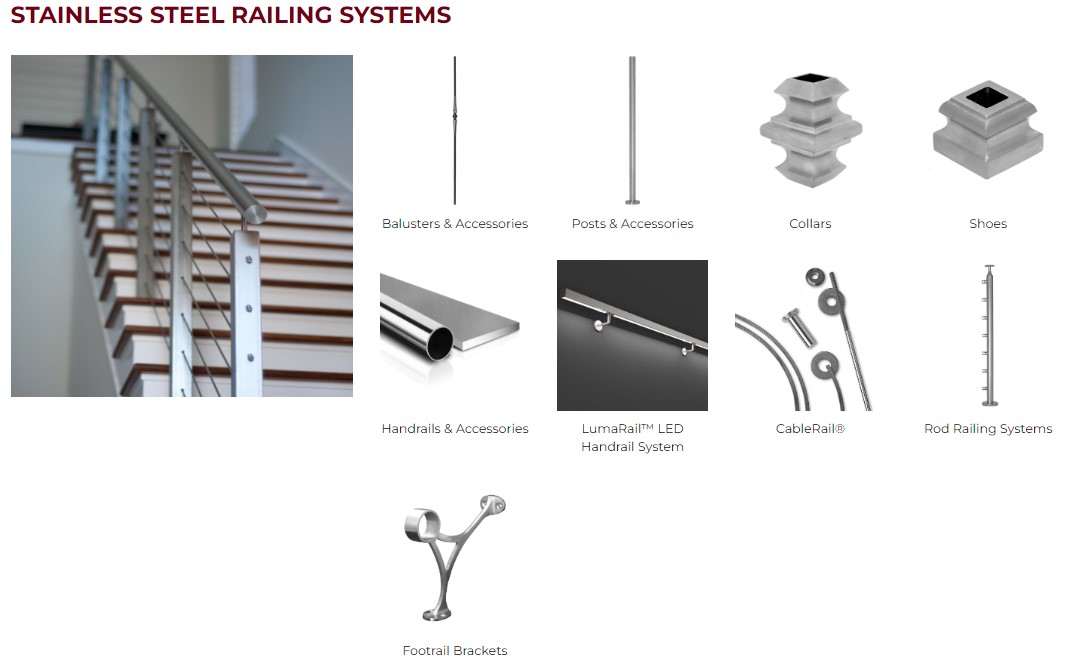 STAINLESS STEEL RAILING SYSTEMS

Balusters & Accessories

Posts & Accessories

Collars

Shoes

Handrails & Accessories

LumaRail™ LED Handrail System

CableRail®

Rod Railing Systems

Footrail Brackets