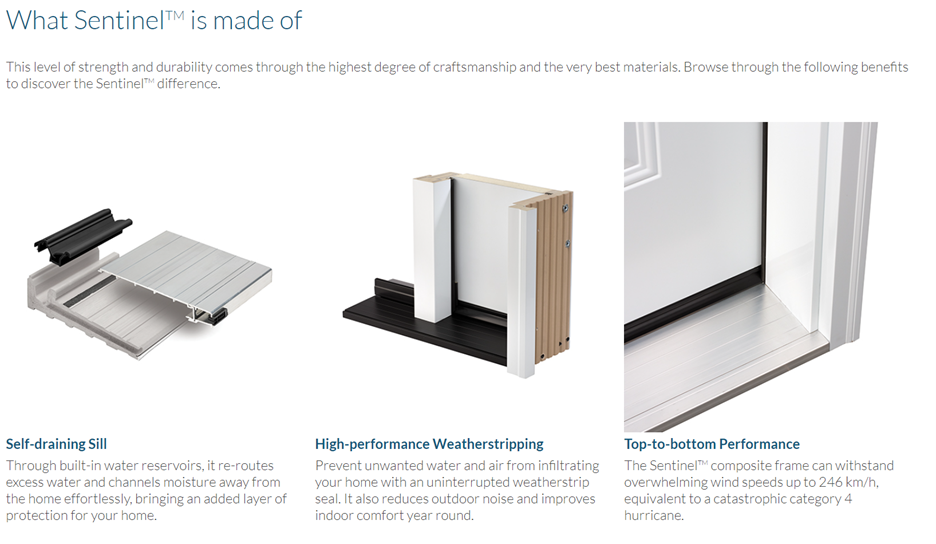 What Sentinel™ is made of

This level of strength and durability comes through the highest degree of craftsmanship and the very best materials. Browse through the following benefits to discover the Sentinel™ difference.

Self-draining Sill

Through built-in water reservoirs, it re-routes excess water and channels moisture away from the home effortlessly, bringing an added layer of protection for your home.

High-performance Weatherstripping

Prevent unwanted water and air from infiltrating your home with an uninterrupted weatherstrip seal. It also reduces outdoor noise and improves indoor comfort year round.

Top-to-bottom Performance

The Sentinel™ composite frame can withstand overwhelming wind speeds up to 246 km/h, equivalent to a catastrophic category 4 hurricane.