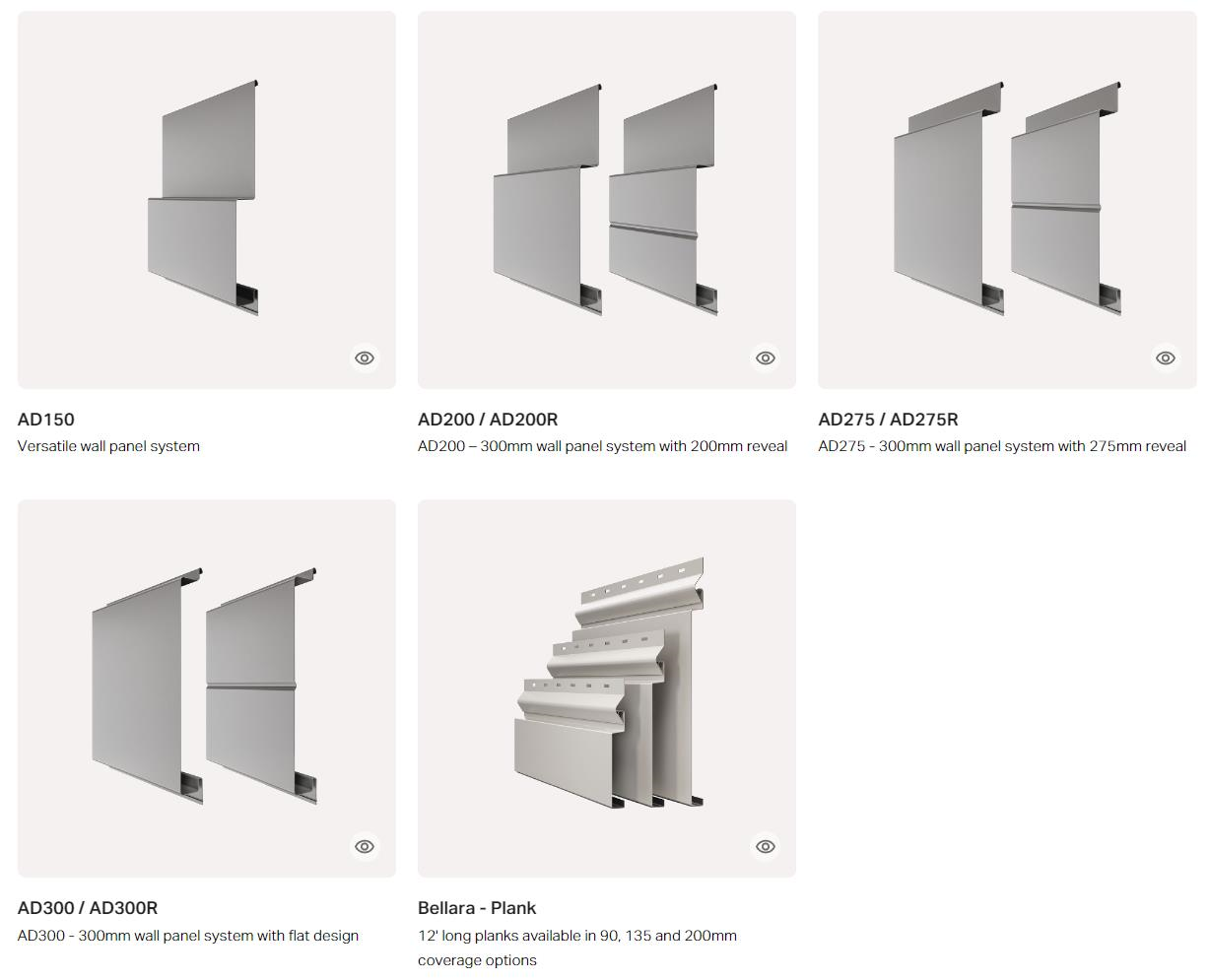 AD150
Versatile wall panel system

AD200 / AD200R
AD200 – 300mm wall panel system with 200mm reveal

AD275 / AD275R
AD275 - 300mm wall panel system with 275mm reveal

AD300 / AD300R
AD300 - 300mm wall panel system with flat design

Bellara - Plank
12' long planks available in 90, 135 and 200mm coverage options